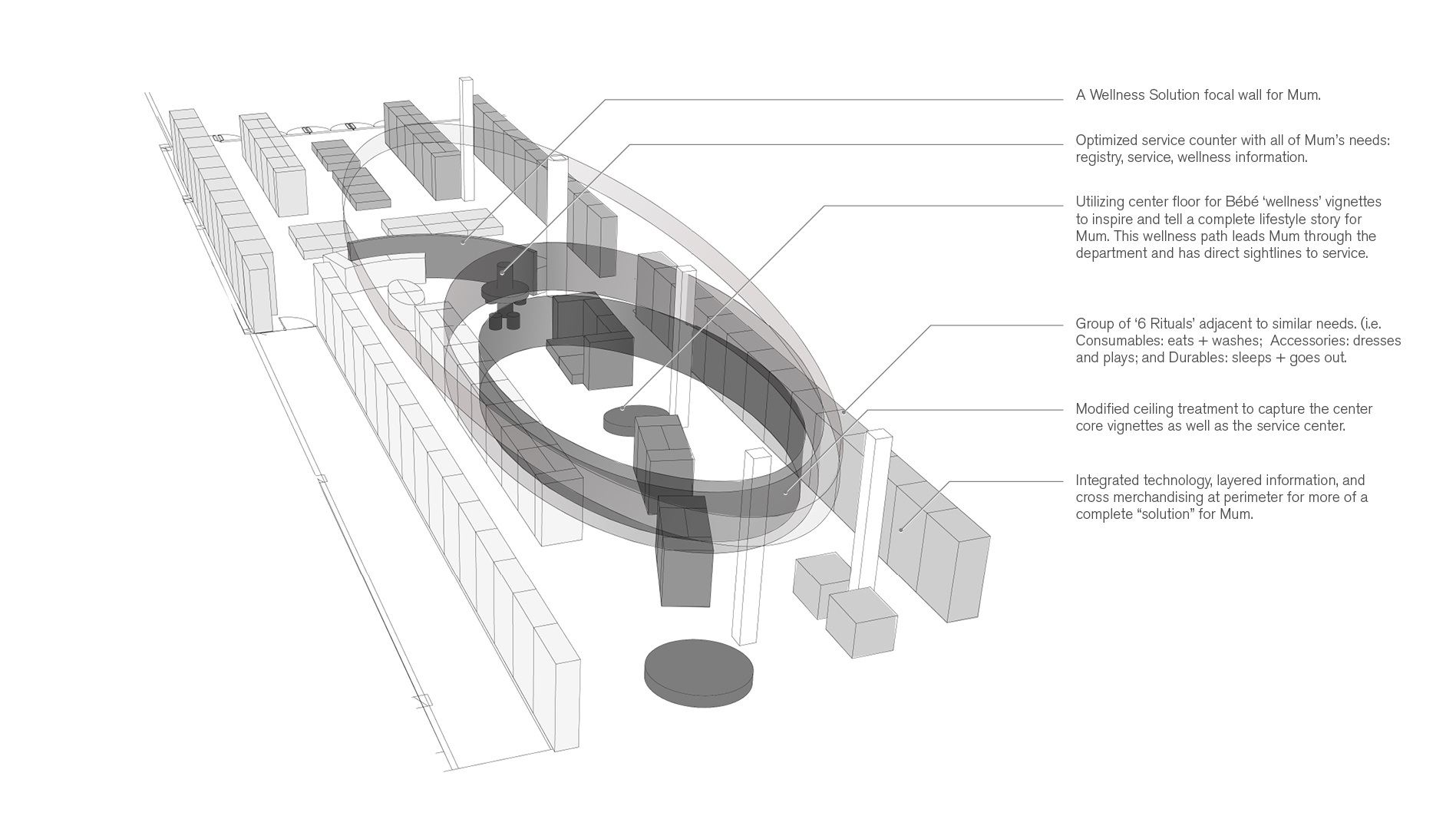 A Wellness Solution focal wall for Mum.

Optimized service counter with all of Mum's needs: registry, service, wellness information.

Utilizing center floor for Bébé 'wellness' vignettes to inspire and tell a complete lifestyle story for Mum. This wellness path leads Mum through the department and has direct sightlines to service.

Group of '6 Rituals' adjacent to similar needs. (i.e. Consumables: eats + washes; Accessories: dresses and plays; and Durables: sleeps + goes out.

Modified ceiling treatment to capture the center core vignettes as well as the service center.

Integrated technology, layered information, and cross merchandising at perimeter for more of a complete "solution" for Mum.